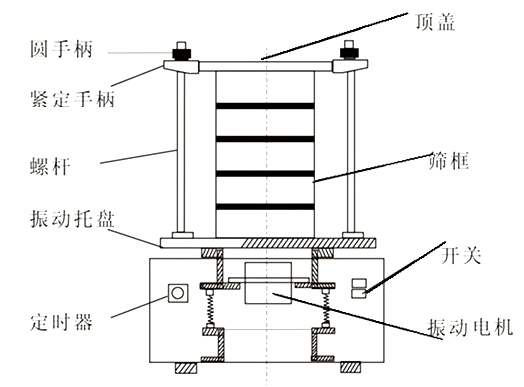 顶盖
圆手柄
紧定手柄
螺杆
筛框
振动托盘
开关
定时器
振动电机