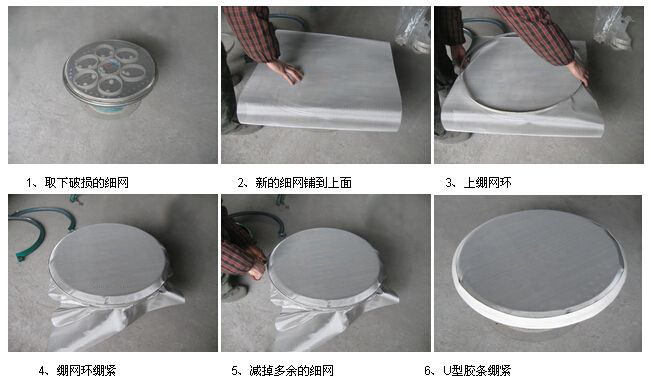 1、取下破损的细网

2、新的细网铺到上面

3、上绷网环

4、绷网环绷紧

5、减掉多余的细网

6、U型胶条绷紧